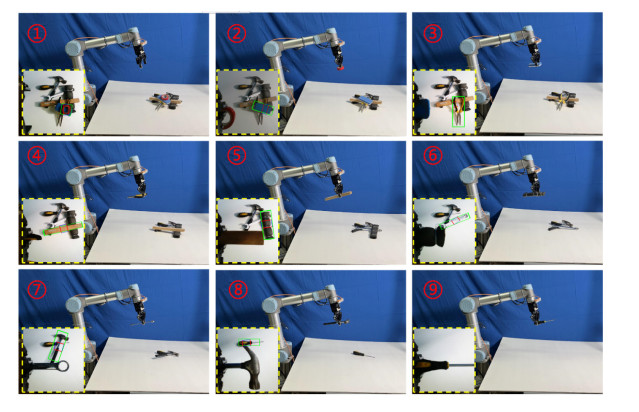 ①
②
③
④
⑤
⑥
⑦
⑧
⑨