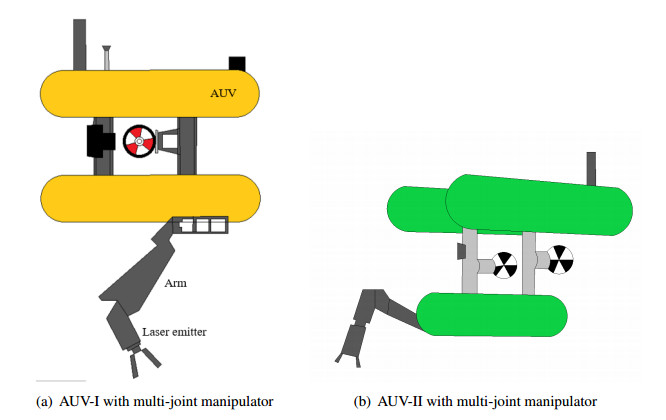 AUV

Arm

Laser emitter

(a) AUV-I with multi-joint manipulator

(b) AUV-II with multi-joint manipulator