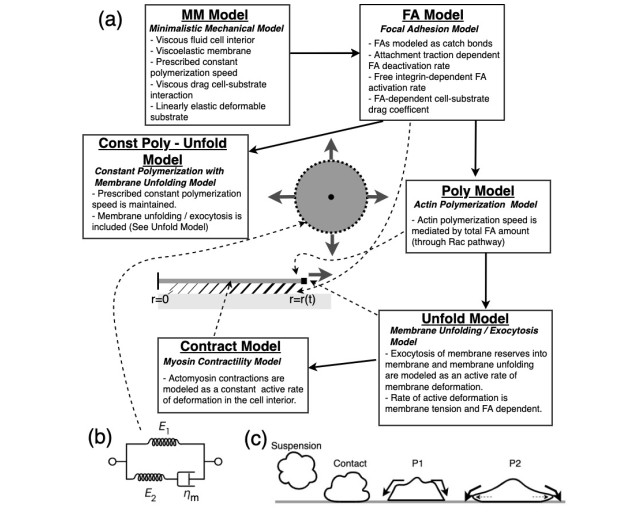 (a)

MM Model
Minimalistic Mechanical Model
- Viscous fluid cell interior
- Viscoelastic membrane
- Prescribed constant polymerization speed
- Viscous drag cell-substrate interaction
- Linearly elastic deformable substrate

FA Model
Focal Adhesion Model
- FAs modeled as catch bonds
- Attachment traction dependent FA deactivation rate
- Free integrin-dependent FA activation rate
- FA-dependent cell-substrate drag coefficent

Const Poly - Unfold Model
Constant Polymerization with Membrane Unfolding Model
- Prescribed constant polymerization speed is maintained.
- Membrane unfolding / exocytosis is included (See Unfold Model)

Poly Model
Actin Polymerization Model
- Actin polymerization speed is mediated by total FA amount (through Rac pathway)

r=0
r=r(t)

Unfold Model
Membrane Unfolding / Exocytosis Model
- Exocytosis of membrane reserves into membrane and membrane unfolding are modeled as an active rate of membrane deformation.
- Rate of active deformation is membrane tension and FA dependent.

Contract Model
Myosin Contractility Model
- Actomyosin contractions are modeled as a constant active rate of deformation in the cell interior.

(b)
$E_1$
$E_2$
$\eta_m$

(c)
Suspension
Contact
P1
P2