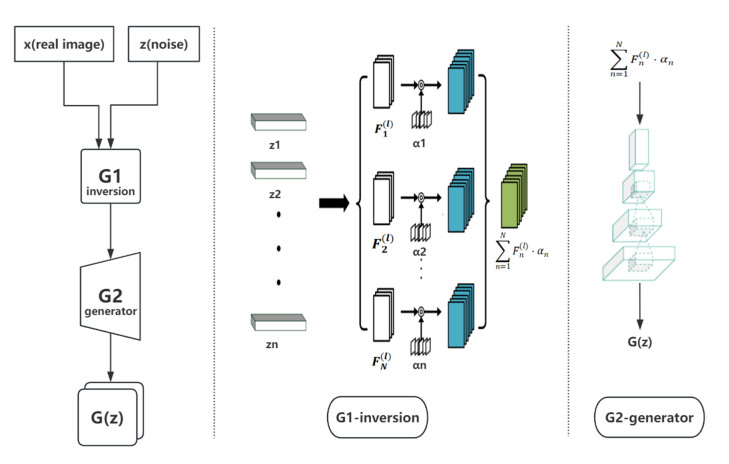 x(real image)

z(noise)

G1
inversion

G2
generator

G(z)

z1

z2

zn

$F_1^{(l)}$

α1

$F_2^{(l)}$

α2

$F_N^{(l)}$

αn

$\sum_{n=1}^{N} F_n^{(l)} \cdot \alpha_n$

G1-inversion

$\sum_{n=1}^{N} F_n^{(l)} \cdot \alpha_n$

G(z)

G2-generator