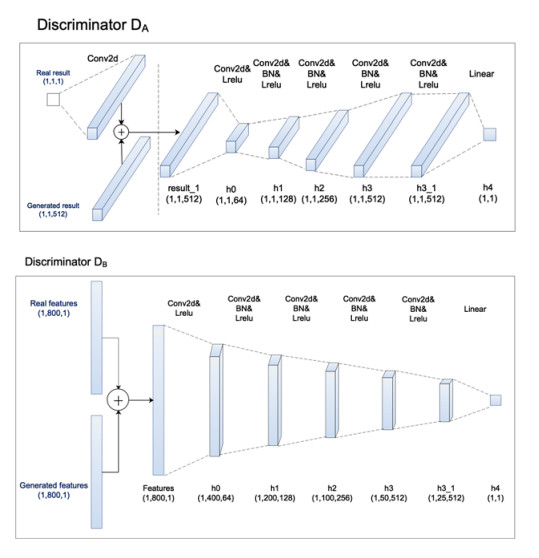 Discriminator $D_A$

Conv2d

Real result (1,1,1)

Generated result (1,1,512)

Conv2d& Lrelu

Conv2d& BN& Lrelu

Conv2d& BN& Lrelu

Conv2d& BN& Lrelu

Conv2d& BN& Lrelu

Linear

result_1 (1,1,512)

h0 (1,1,64)

h1 (1,1,128)

h2 (1,1,256)

h3 (1,1,512)

h3_1 (1,1,512)

h4 (1,1)

Discriminator $D_B$

Real features (1,800,1)

Generated features (1,800,1)

Conv2d& Lrelu

Conv2d& BN& Lrelu

Conv2d& BN& Lrelu

Conv2d& BN& Lrelu

Conv2d& BN& Lrelu

Linear

Features (1,800,1)

h0 (1,400,64)

h1 (1,200,128)

h2 (1,100,256)

h3 (1,50,512)

h3_1 (1,25,512)

h4 (1,1)