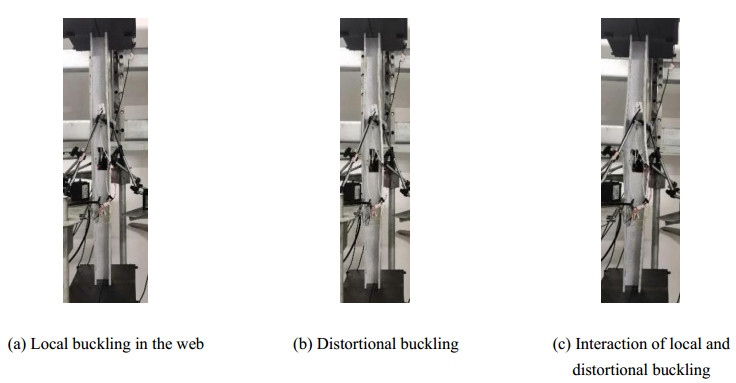 (a) Local buckling in the web

(b) Distortional buckling

(c) Interaction of local and distortional buckling