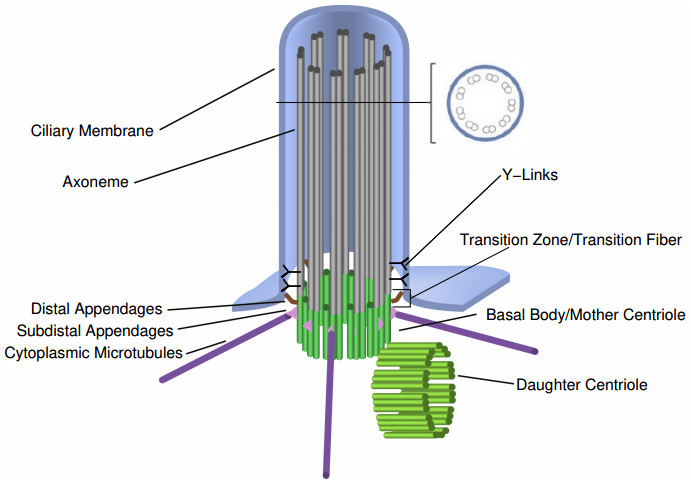 Ciliary Membrane
Axoneme
Y–Links
Transition Zone/Transition Fiber
Distal Appendages
Subdistal Appendages
Cytoplasmic Microtubules
Basal Body/Mother Centriole
Daughter Centriole