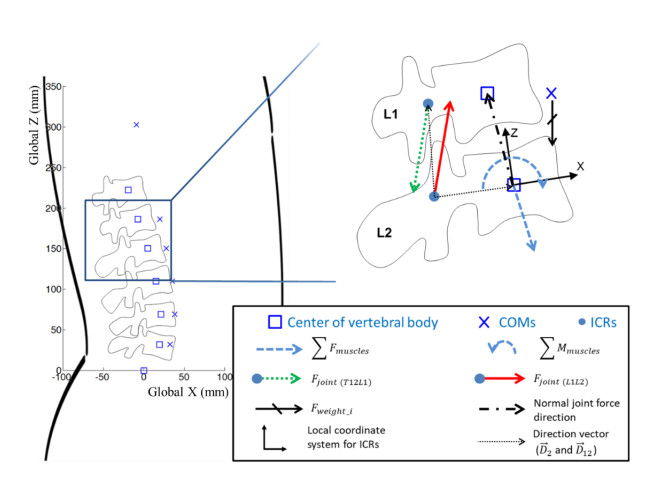 Global Z (mm)
350
300
250
200
150
100
50
0
-100
-50
0
50
100
Global X (mm)

L1
L2
Z
X

Center of vertebral body
COMs
ICRs
$\sum F_{muscles}$
$\sum M_{muscles}$
$F_{joint\ (T12L1)}$
$F_{joint\ (L1L2)}$
$F_{weight\_i}$
Normal joint force direction
Local coordinate system for ICRs
Direction vector ($\vec{D}_2$ and $\vec{D}_{12}$)