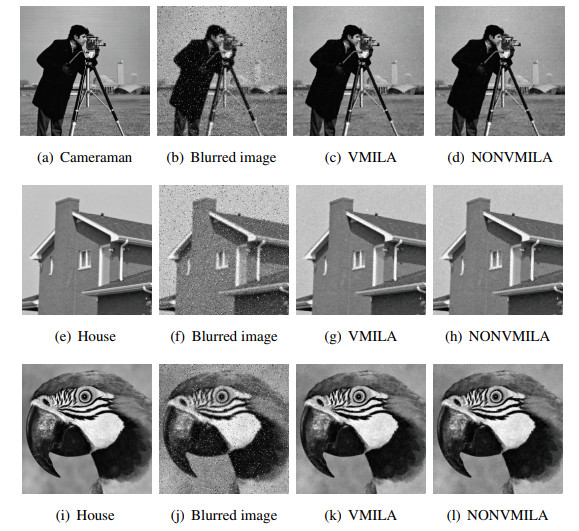 (a) Cameraman

(b) Blurred image

(c) VMILA

(d) NONVMILA

(e) House

(f) Blurred image

(g) VMILA

(h) NONVMILA

(i) House

(j) Blurred image

(k) VMILA

(l) NONVMILA