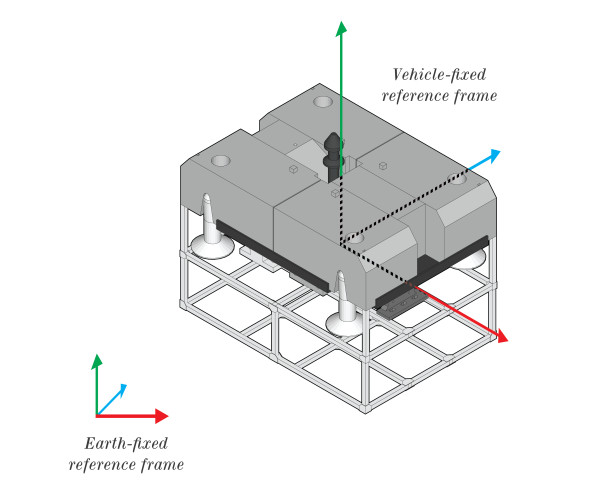 Vehicle-fixed reference frame

Earth-fixed reference frame