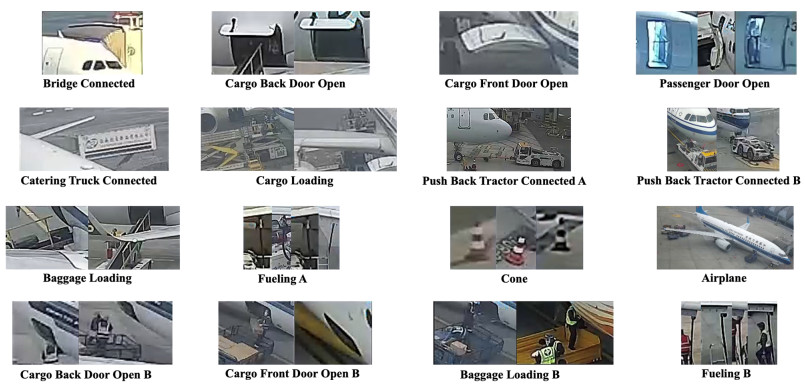 Bridge Connected

Cargo Back Door Open

Cargo Front Door Open

Passenger Door Open

Catering Truck Connected

Cargo Loading

Push Back Tractor Connected A

Push Back Tractor Connected B

Baggage Loading

Fueling A

Cone

Airplane

Cargo Back Door Open B

Cargo Front Door Open B

Baggage Loading B

Fueling B