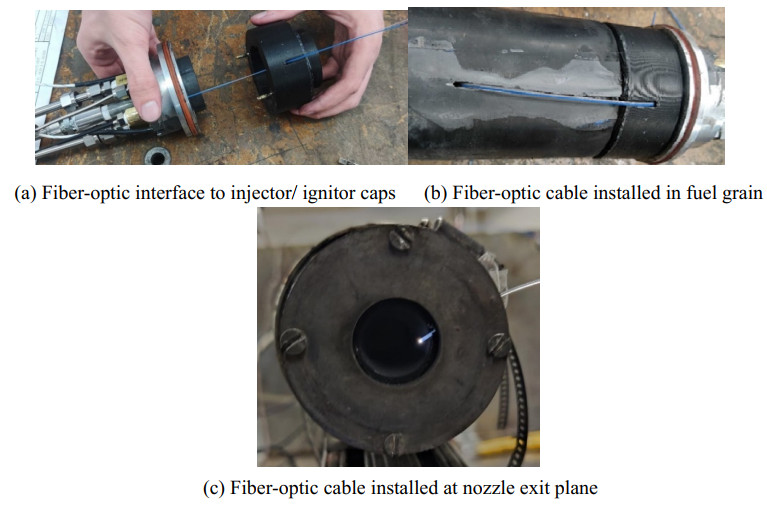 (a) Fiber-optic interface to injector/ ignitor caps

(b) Fiber-optic cable installed in fuel grain

(c) Fiber-optic cable installed at nozzle exit plane