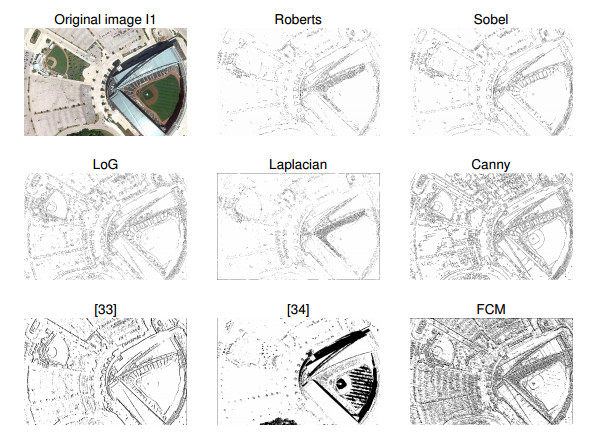 Original image I1

Roberts

Sobel

LoG

Laplacian

Canny

[33]

[34]

FCM