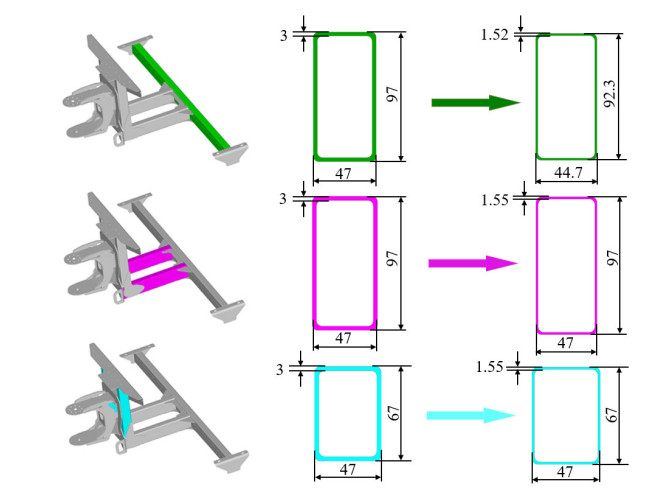 3
97
47
1.52
92.3
44.7

3
97
47
1.55
97
47

3
67
47
1.55
67
47