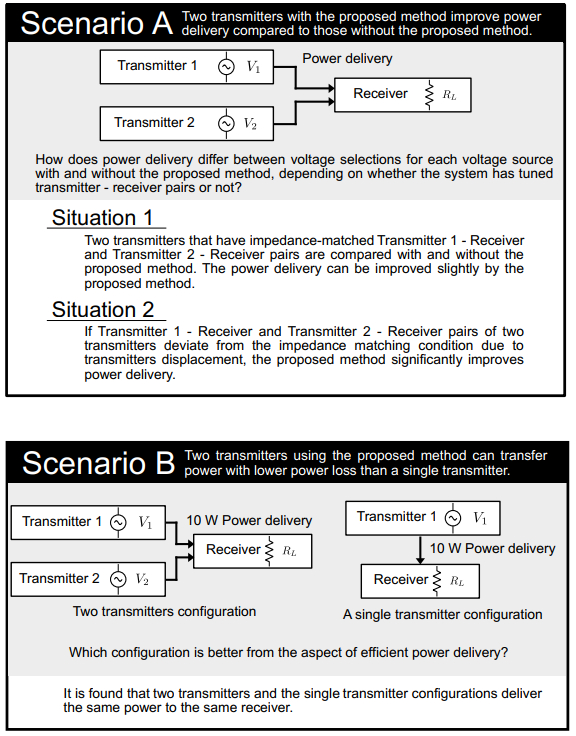 Scenario A Two transmitters with the proposed method improve power delivery compared to those without the proposed method.

Transmitter 1 $V_1$

Power delivery

Receiver $R_L$

Transmitter 2 $V_2$

How does power delivery differ between voltage selections for each voltage source with and without the proposed method, depending on whether the system has tuned transmitter - receiver pairs or not?

Situation 1

Two transmitters that have impedance-matched Transmitter 1 - Receiver and Transmitter 2 - Receiver pairs are compared with and without the proposed method. The power delivery can be improved slightly by the proposed method.

Situation 2

If Transmitter 1 - Receiver and Transmitter 2 - Receiver pairs of two transmitters deviate from the impedance matching condition due to transmitters displacement, the proposed method significantly improves power delivery.

Scenario B Two transmitters using the proposed method can transfer power with lower power loss than a single transmitter.

Transmitter 1 $V_1$

10 W Power delivery

Receiver $R_L$

Transmitter 2 $V_2$

Two transmitters configuration

Transmitter 1 $V_1$

10 W Power delivery

Receiver $R_L$

A single transmitter configuration

Which configuration is better from the aspect of efficient power delivery?

It is found that two transmitters and the single transmitter configurations deliver the same power to the same receiver.