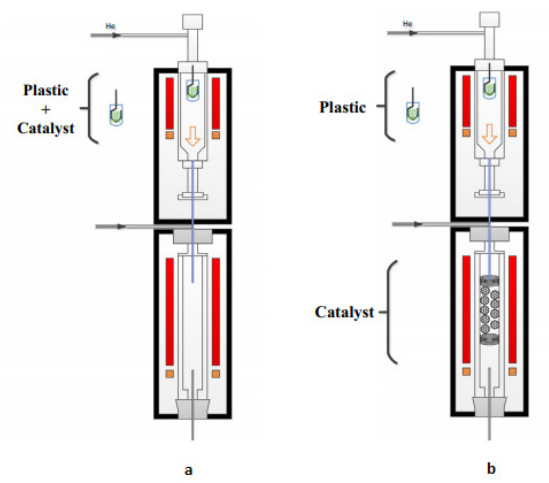 He

Plastic
+
Catalyst

a

He

Plastic

Catalyst

b