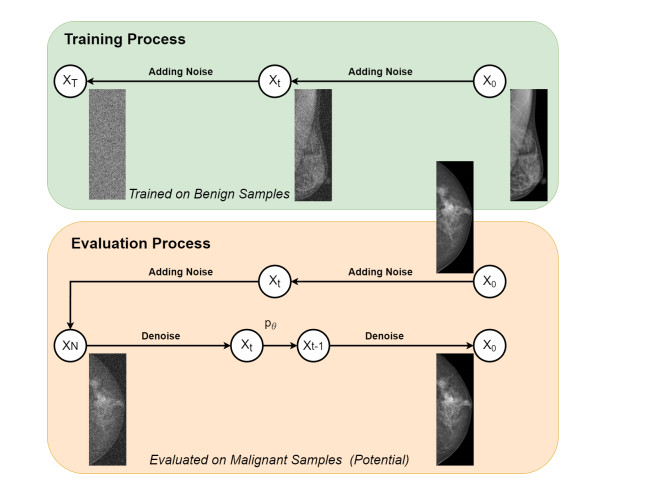 Training Process

$X_T$ Adding Noise $X_t$ Adding Noise $X_0$

Trained on Benign Samples

Evaluation Process

Adding Noise $X_t$ Adding Noise $X_0$

$X_N$ Denoise $X_t$ $p_\theta$ $X_{t-1}$ Denoise $X_0$

Evaluated on Malignant Samples (Potential)