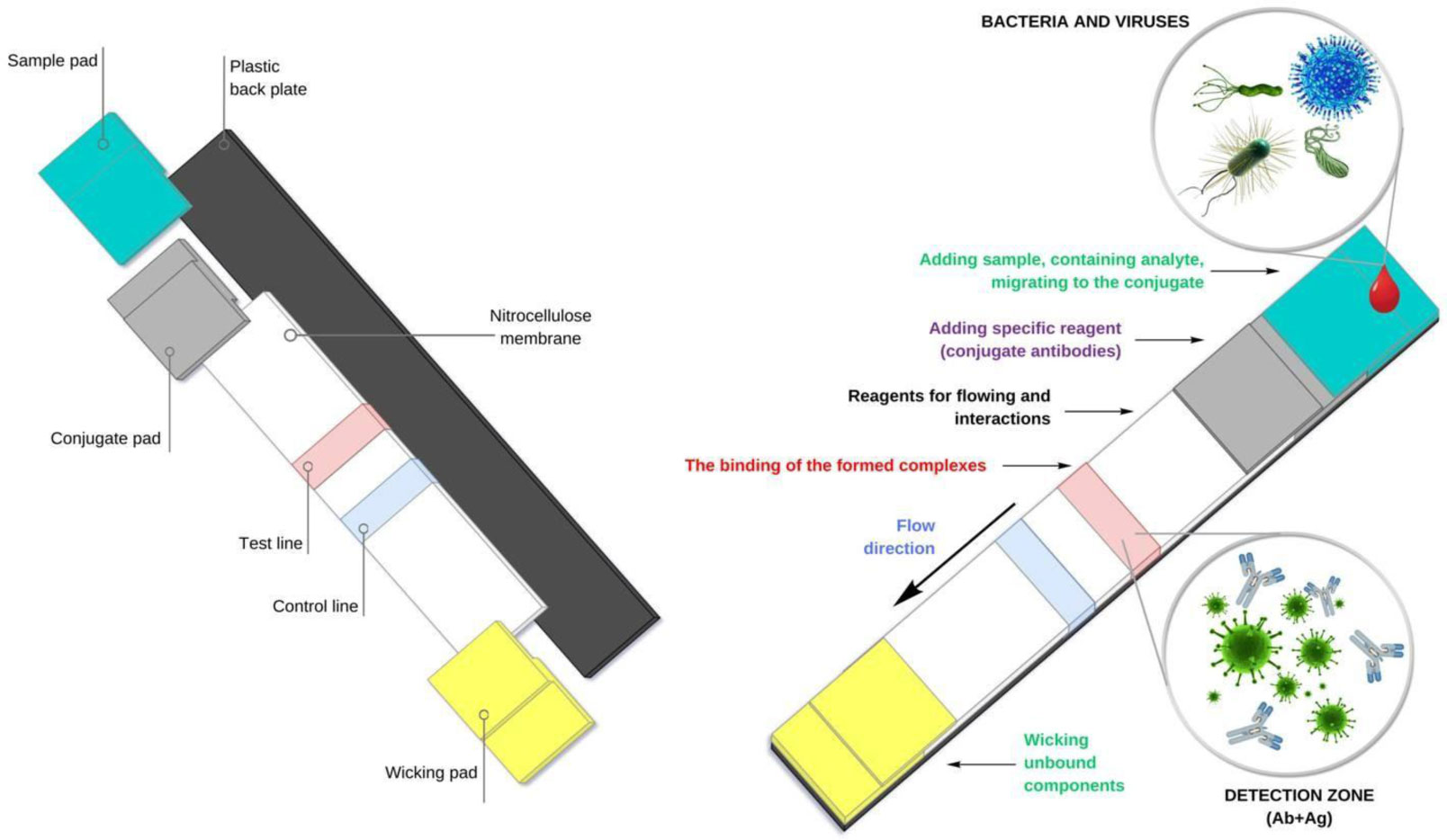 Sample pad

Plastic back plate

Nitrocellulose membrane

Conjugate pad

Test line

Control line

Wicking pad

BACTERIA AND VIRUSES

Adding sample, containing analyte, migrating to the conjugate

Adding specific reagent (conjugate antibodies)

Reagents for flowing and interactions

The binding of the formed complexes

Flow direction

Wicking unbound components

DETECTION ZONE (Ab+Ag)