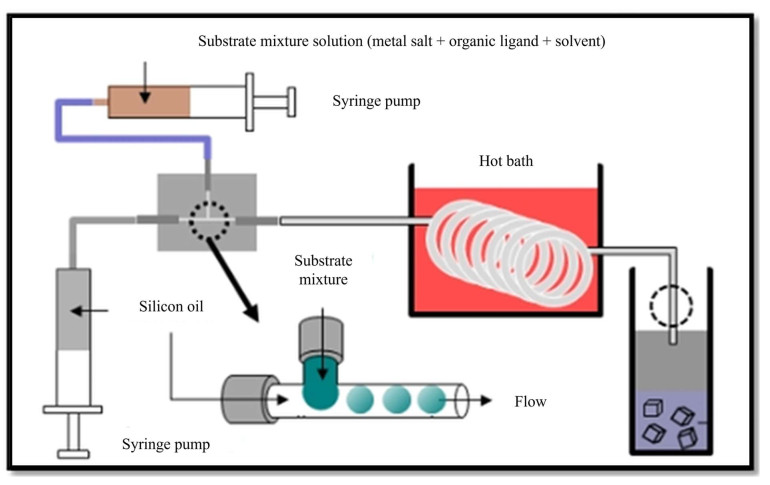 Substrate mixture solution (metal salt + organic ligand + solvent)

Syringe pump

Hot bath

Substrate mixture

Silicon oil

Flow

Syringe pump