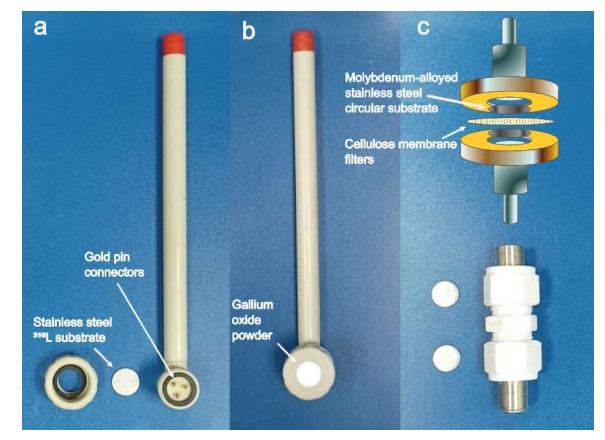 a

Gold pin connectors

Stainless steel $^{316}$L substrate

b

Gallium oxide powder

c

Molybdenum-alloyed stainless steel circular substrate

Cellulose membrane filters