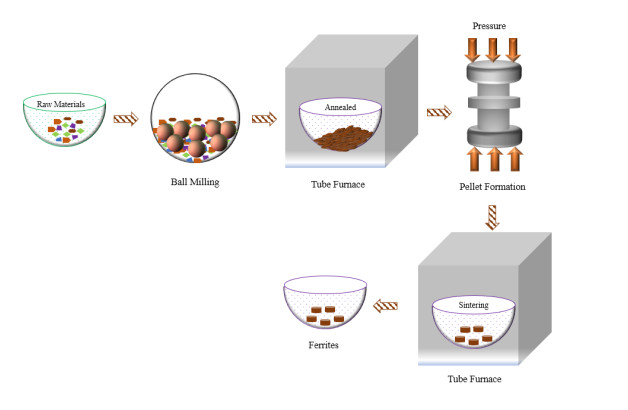 Raw Materials

Ball Milling

Annealed

Tube Furnace

Pressure

Pellet Formation

Sintering

Tube Furnace

Ferrites