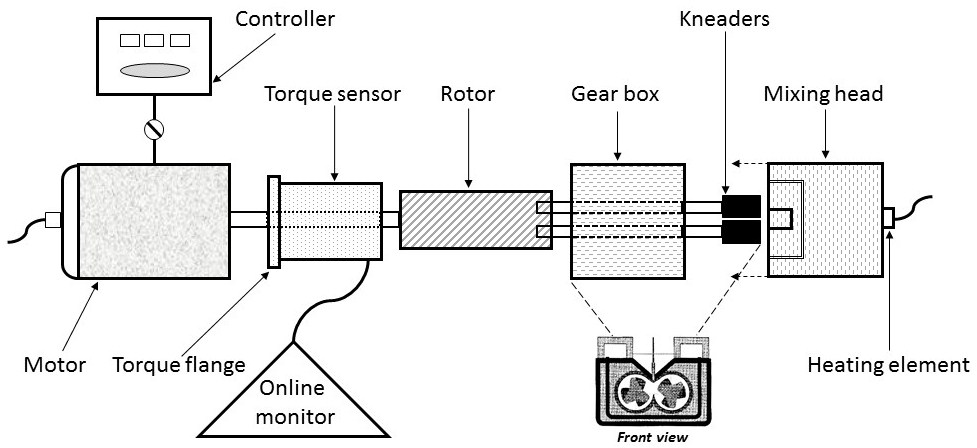 Controller
Torque sensor
Rotor
Gear box
Kneaders
Mixing head
Motor
Torque flange
Online monitor
Front view
Heating element