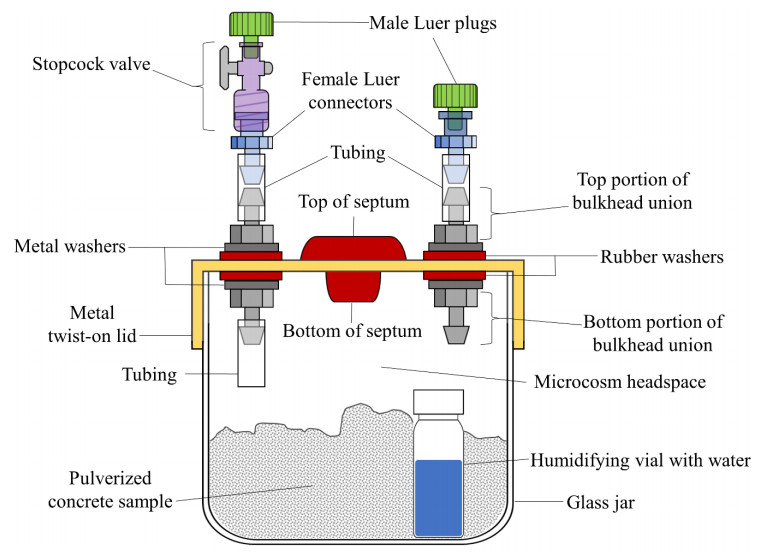 Male Luer plugs

Stopcock valve

Female Luer connectors

Tubing

Top portion of bulkhead union

Top of septum

Metal washers

Rubber washers

Metal twist-on lid

Bottom of septum

Bottom portion of bulkhead union

Tubing

Microcosm headspace

Humidifying vial with water

Pulverized concrete sample

Glass jar