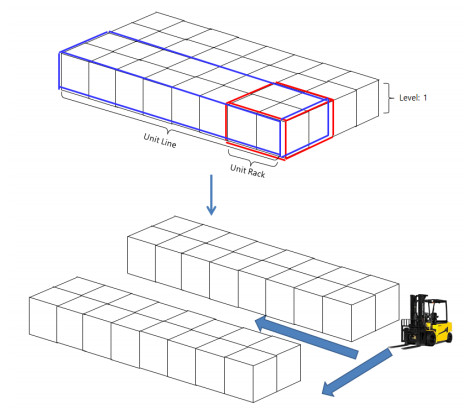 Level: 1

Unit Line

Unit Rack