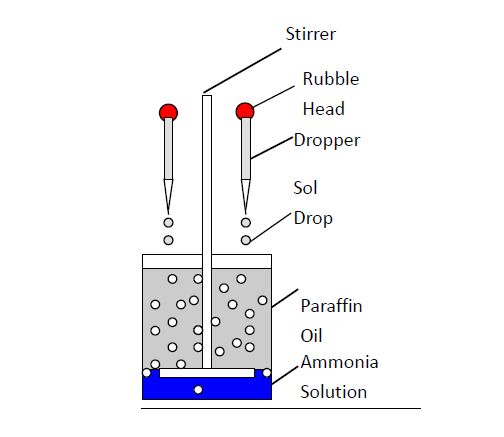 Stirrer

Rubble Head

Dropper

Sol Drop

Paraffin Oil

Ammonia Solution