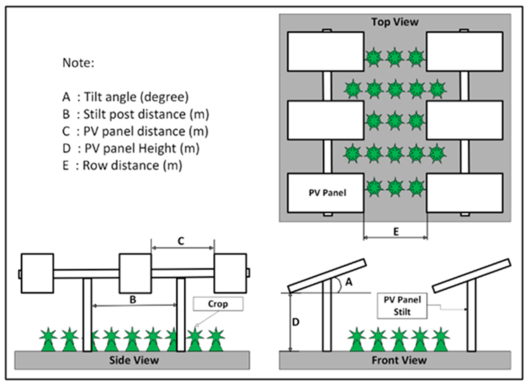 Note:

A : Tilt angle (degree)
B : Stilt post distance (m)
C : PV panel distance (m)
D : PV panel Height (m)
E : Row distance (m)

Top View

PV Panel

E

C

B

Crop

Side View

A

D

PV Panel Stilt

Front View