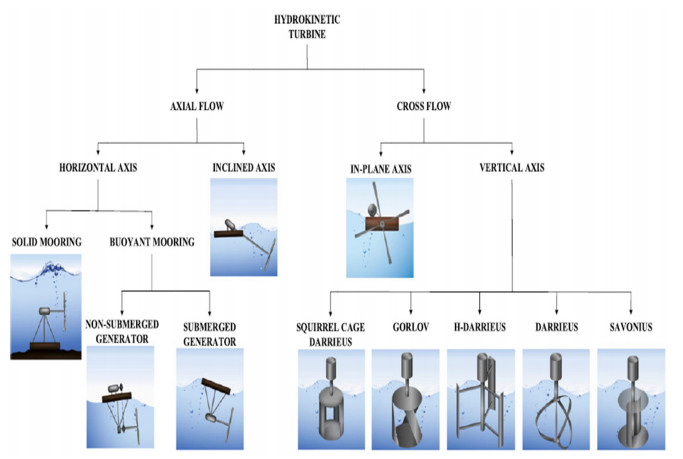 HYDROKINETIC TURBINE

AXIAL FLOW

CROSS FLOW

HORIZONTAL AXIS

INCLINED AXIS

IN-PLANE AXIS

VERTICAL AXIS

SOLID MOORING

BUOYANT MOORING

NON-SUBMERGED GENERATOR

SUBMERGED GENERATOR

SQUIRREL CAGE DARRIEUS

GORLOV

H-DARRIEUS

DARRIEUS

SAVONIUS