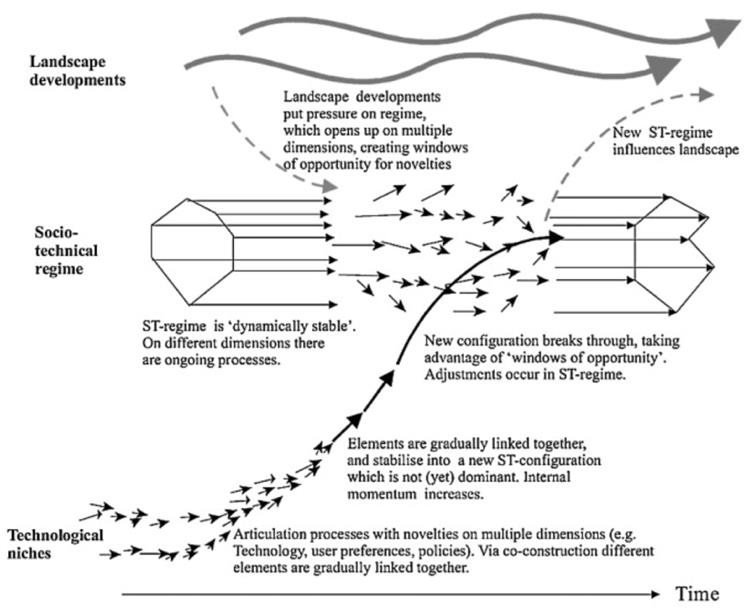 Landscape developments

Landscape developments put pressure on regime, which opens up on multiple dimensions, creating windows of opportunity for novelties

New ST-regime influences landscape

Socio-technical regime

ST-regime is 'dynamically stable'. On different dimensions there are ongoing processes.

New configuration breaks through, taking advantage of 'windows of opportunity'. Adjustments occur in ST-regime.

Elements are gradually linked together, and stabilise into a new ST-configuration which is not (yet) dominant. Internal momentum increases.

Technological niches

Articulation processes with novelties on multiple dimensions (e.g. Technology, user preferences, policies). Via co-construction different elements are gradually linked together.

Time