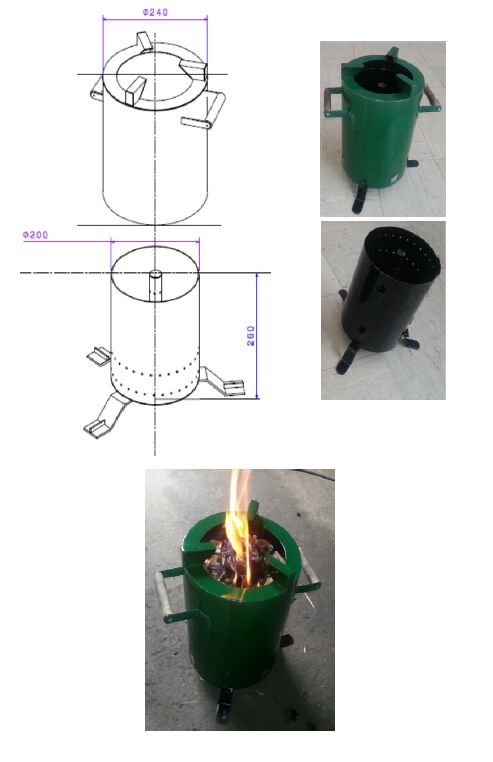 Φ240

Φ200

260