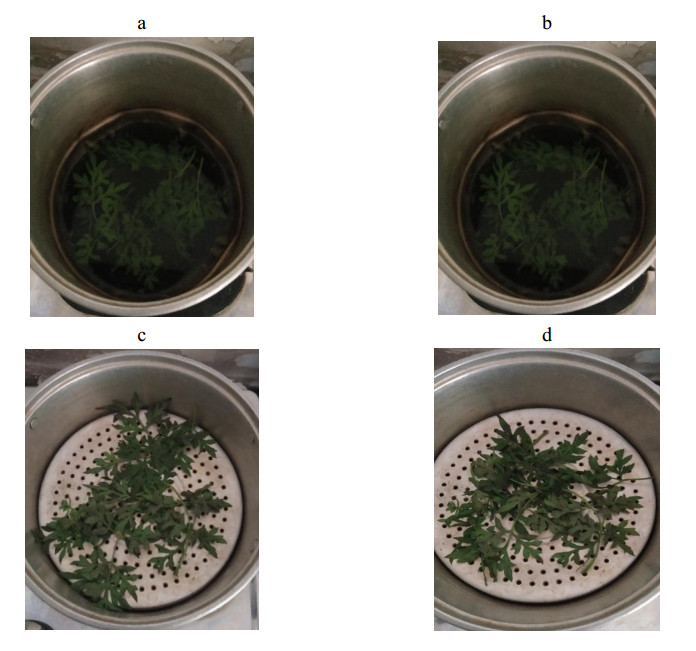 a

b

c

d