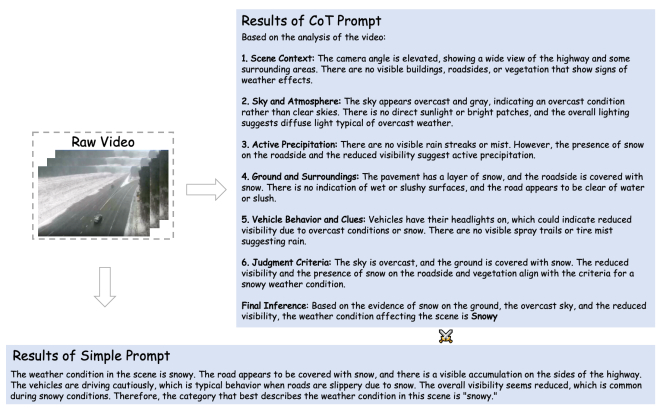 Raw Video

Results of CoT Prompt
Based on the analysis of the video:

1. Scene Context: The camera angle is elevated, showing a wide view of the highway and some surrounding areas. There are no visible buildings, roadsides, or vegetation that show signs of weather effects.

2. Sky and Atmosphere: The sky appears overcast and gray, indicating an overcast condition rather than clear skies. There is no direct sunlight or bright patches, and the overall lighting suggests diffuse light typical of overcast weather.

3. Active Precipitation: There are no visible rain streaks or mist. However, the presence of snow on the roadside and the reduced visibility suggest active precipitation.

4. Ground and Surroundings: The pavement has a layer of snow, and the roadside is covered with snow. There is no indication of wet or slushy surfaces, and the road appears to be clear of water or slush.

5. Vehicle Behavior and Clues: Vehicles have their headlights on, which could indicate reduced visibility due to overcast conditions or snow. There are no visible spray trails or tire mist suggesting rain.

6. Judgment Criteria: The sky is overcast, and the ground is covered with snow. The reduced visibility and the presence of snow on the roadside and vegetation align with the criteria for a snowy weather condition.

Final Inference: Based on the evidence of snow on the ground, the overcast sky, and the reduced visibility, the weather condition affecting the scene is Snowy

Results of Simple Prompt
The weather condition in the scene is snowy. The road appears to be covered with snow, and there is a visible accumulation on the sides of the highway. The vehicles are driving cautiously, which is typical behavior when roads are slippery due to snow. The overall visibility seems reduced, which is common during snowy conditions. Therefore, the category that best describes the weather condition in this scene is "snowy."