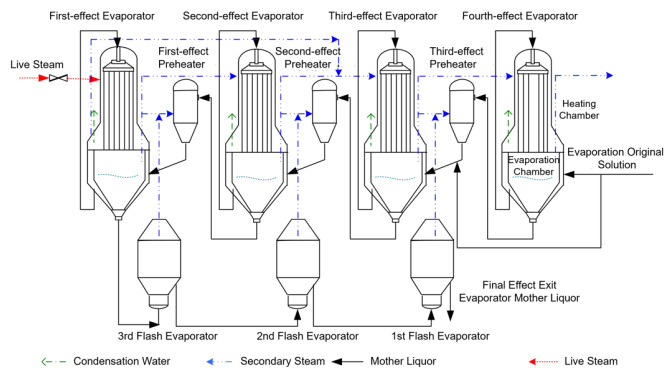 First-effect Evaporator
Second-effect Evaporator
Third-effect Evaporator
Fourth-effect Evaporator

Live Steam

First-effect Preheater
Second-effect Preheater
Third-effect Preheater

Heating Chamber

Evaporation Chamber

Evaporation Original Solution

Final Effect Exit Evaporator Mother Liquor

3rd Flash Evaporator
2nd Flash Evaporator
1st Flash Evaporator

Condensation Water
Secondary Steam
Mother Liquor
Live Steam