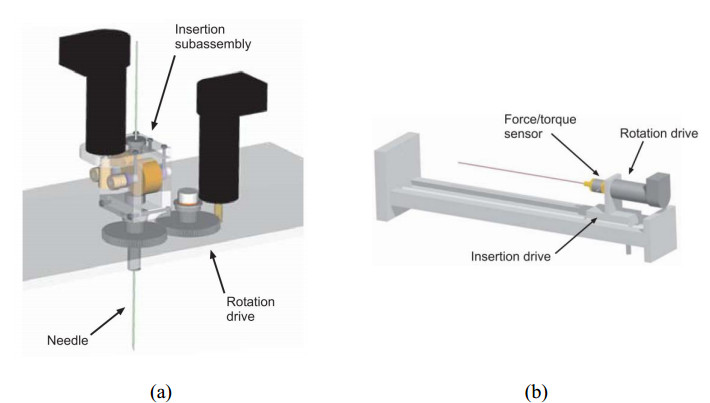 Insertion subassembly

Rotation drive

Needle

(a)

Force/torque sensor

Rotation drive

Insertion drive

(b)