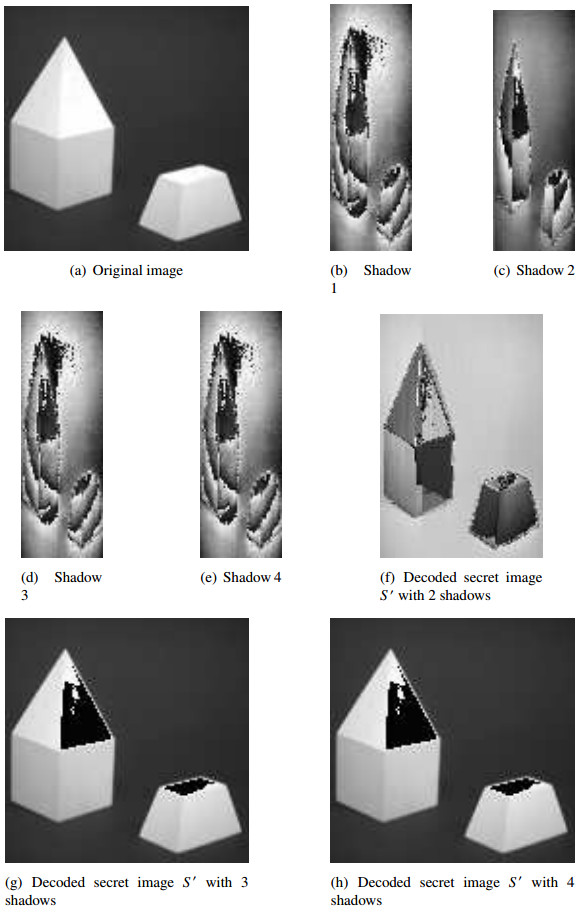 (a) Original image

(b) Shadow 1

(c) Shadow 2

(d) Shadow 3

(e) Shadow 4

(f) Decoded secret image $S'$ with 2 shadows

(g) Decoded secret image $S'$ with 3 shadows

(h) Decoded secret image $S'$ with 4 shadows