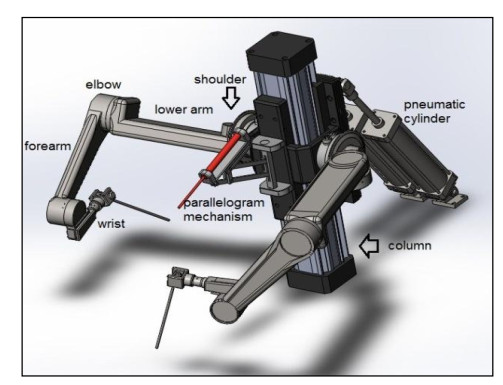 elbow

shoulder

lower arm

pneumatic cylinder

forearm

parallelogram mechanism

wrist

column