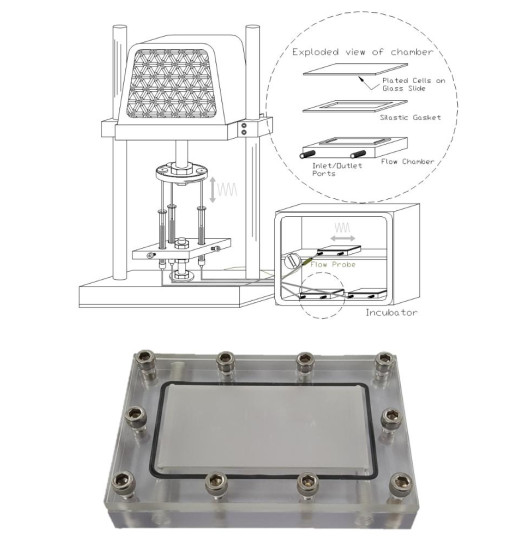 Exploded view of chamber

Plated Cells on Glass Slide

Silastic Gasket

Inlet/Outlet Ports

Flow Chamber

Flow Probe

Incubator