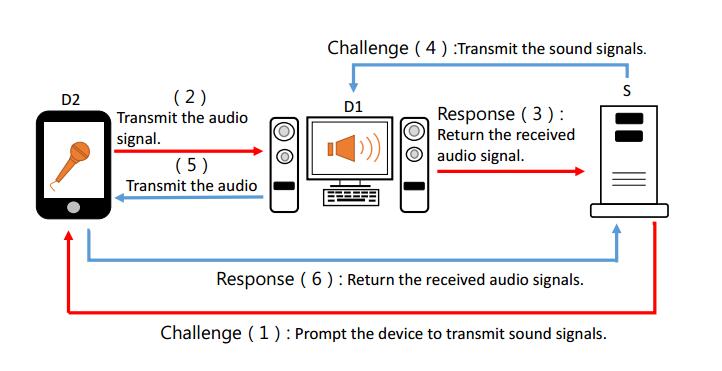 Challenge ( 4 ) :Transmit the sound signals.

D2

( 2 )
Transmit the audio signal.

( 5 )
Transmit the audio

D1

Response ( 3 ) :
Return the received audio signal.

S

Response ( 6 ) : Return the received audio signals.

Challenge ( 1 ) : Prompt the device to transmit sound signals.