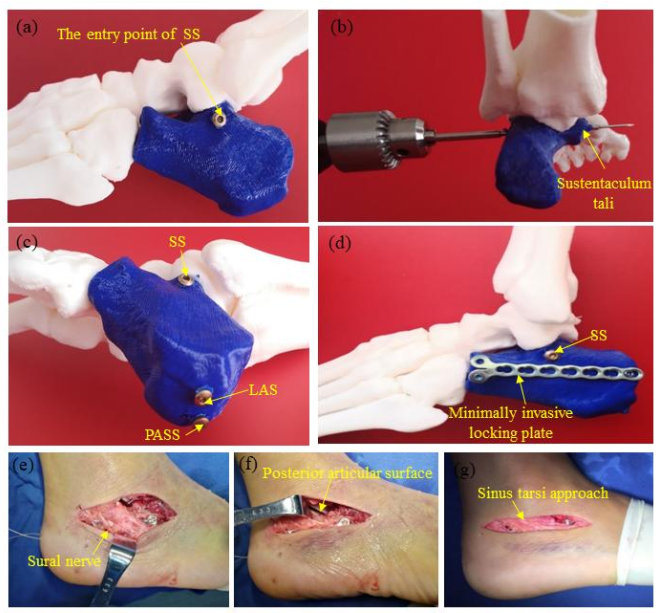 (a)
The entry point of SS

(b)
Sustentaculum tali

(c)
SS
LAS
PASS

(d)
SS
Minimally invasive locking plate

(e)
Sural nerve

(f)
Posterior articular surface

(g)
Sinus tarsi approach