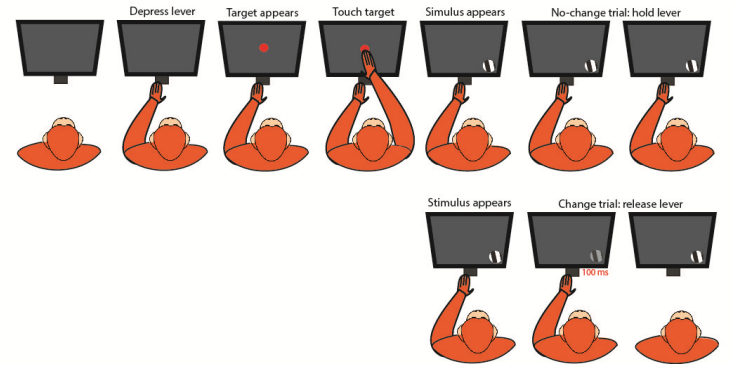 Depress lever

Target appears

Touch target

Simulus appears

No-change trial: hold lever

Stimulus appears

Change trial: release lever

100 ms