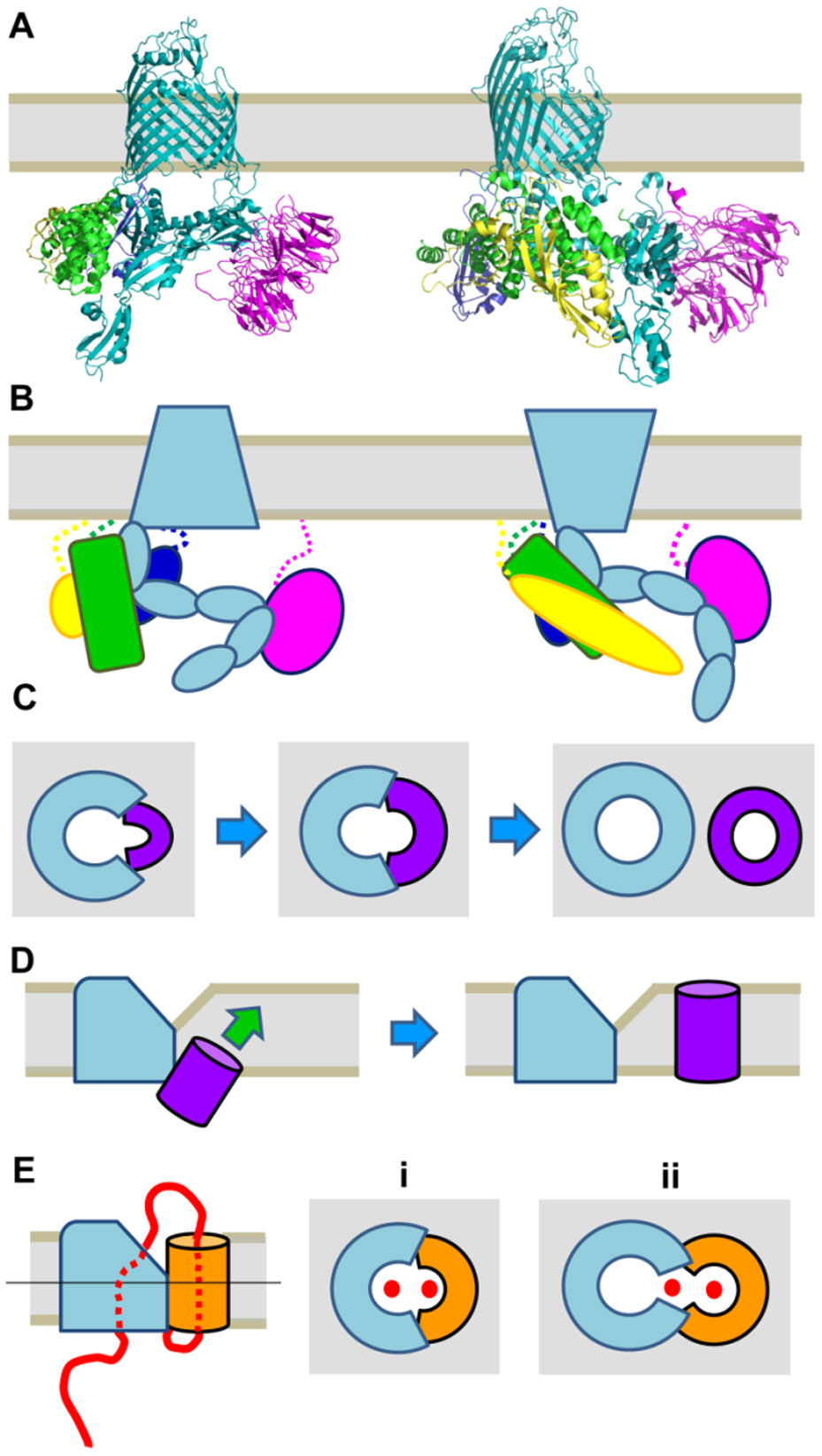 A

B

C

D

E

i

ii