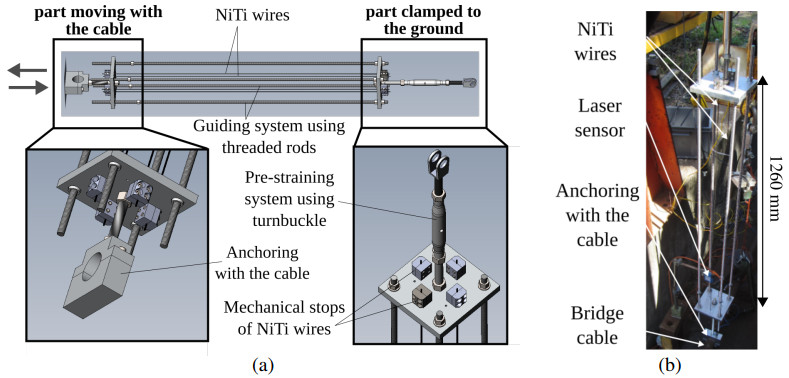 part moving with the cable

NiTi wires

part clamped to the ground

Guiding system using threaded rods

Pre-straining system using turnbuckle

Anchoring with the cable

Mechanical stops of NiTi wires

(a)

NiTi wires

Laser sensor

Anchoring with the cable

Bridge cable

1260 mm

(b)