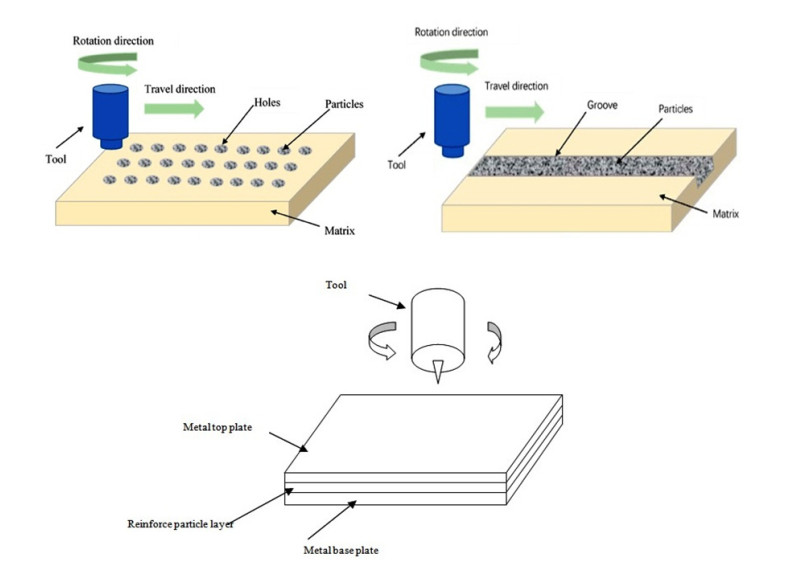 Rotation direction
Travel direction
Holes
Particles
Tool
Matrix

Rotation direction
Travel direction
Groove
Particles
Tool
Matrix

Tool
Metal top plate
Reinforce particle layer
Metal base plate