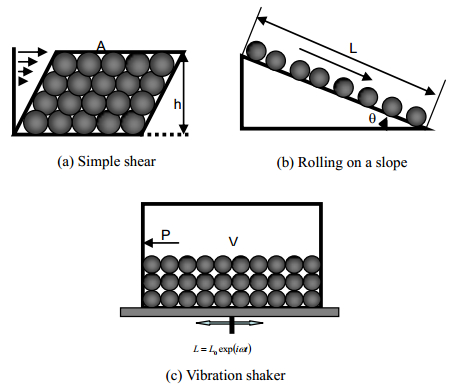 A

h

(a) Simple shear

L

θ

(b) Rolling on a slope

P

V

$L = L_0 \exp(i\omega t)$

(c) Vibration shaker