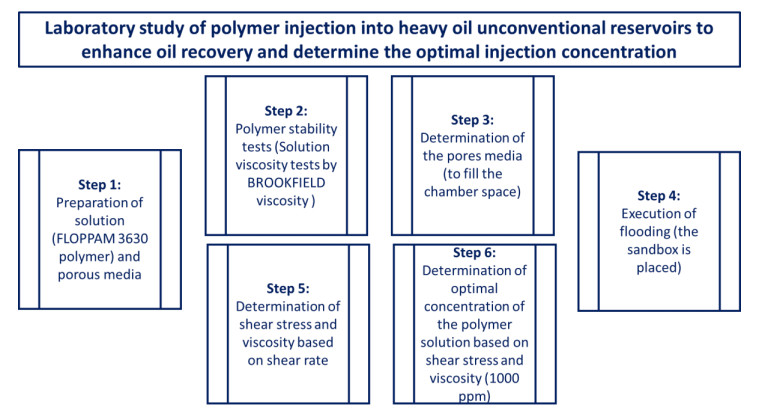 Laboratory study of polymer injection into heavy oil unconventional reservoirs to enhance oil recovery and determine the optimal injection concentration

Step 1:
Preparation of solution (FLOPPAM 3630 polymer) and porous media

Step 2:
Polymer stability tests (Solution viscosity tests by BROOKFIELD viscosity )

Step 3:
Determination of the pores media (to fill the chamber space)

Step 4:
Execution of flooding (the sandbox is placed)

Step 5:
Determination of shear stress and viscosity based on shear rate

Step 6:
Determination of optimal concentration of the polymer solution based on shear stress and viscosity (1000 ppm)