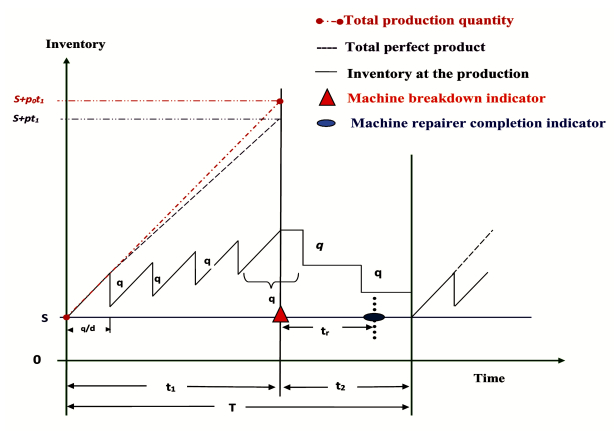 Total production quantity
Total perfect product
Inventory at the production
Machine breakdown indicator
Machine repairer completion indicator

Inventory

$S+p_0t_1$
$S+pt_1$

q
q
q
q
q
q

S
q/d
$t_r$
0
Time
$t_1$
$t_2$
T