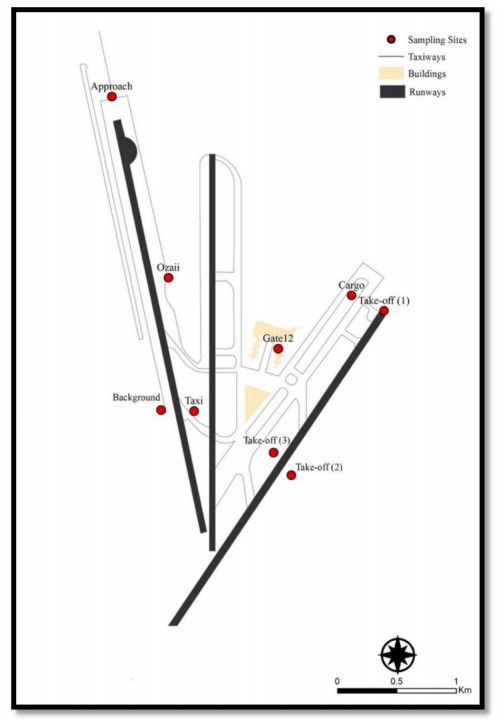 Sampling Sites
Taxiways
Buildings
Runways

Approach

Ozaii

Cargo
Take-off (1)

Gate12

Background
Taxi

Take-off (3)
Take-off (2)

0 0.5 1 Km