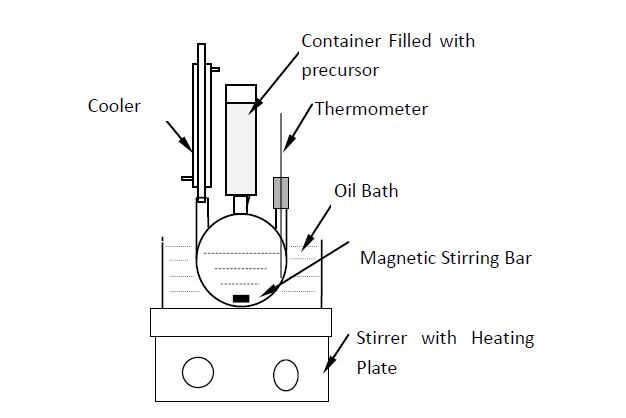 Container Filled with precursor

Cooler

Thermometer

Oil Bath

Magnetic Stirring Bar

Stirrer with Heating Plate