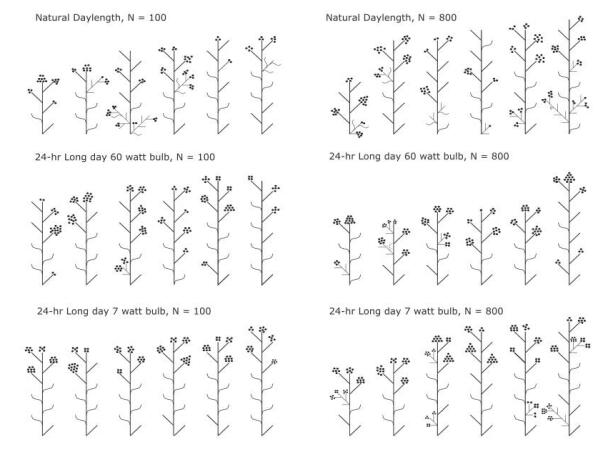 Natural Daylength, N = 100

Natural Daylength, N = 800

24-hr Long day 60 watt bulb, N = 100

24-hr Long day 60 watt bulb, N = 800

24-hr Long day 7 watt bulb, N = 100

24-hr Long day 7 watt bulb, N = 800